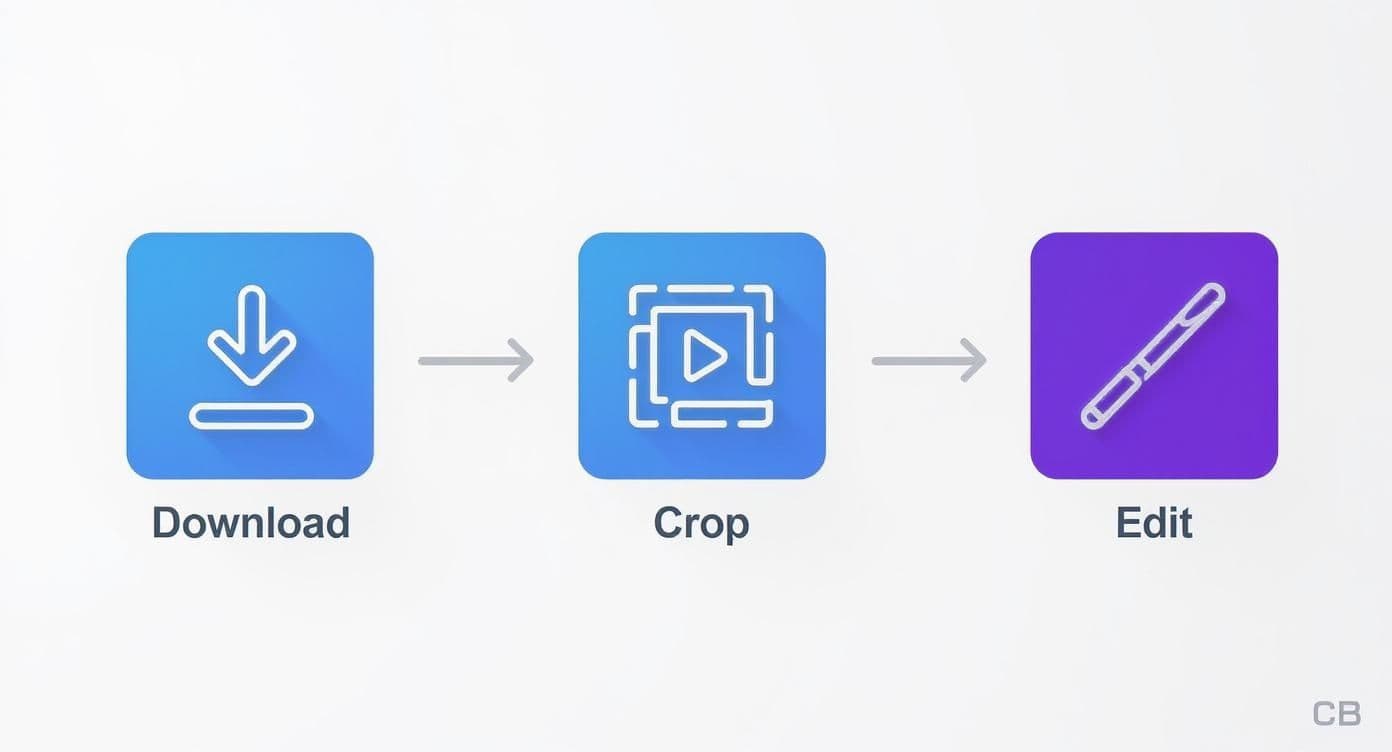 Download

Crop

Edit

CB