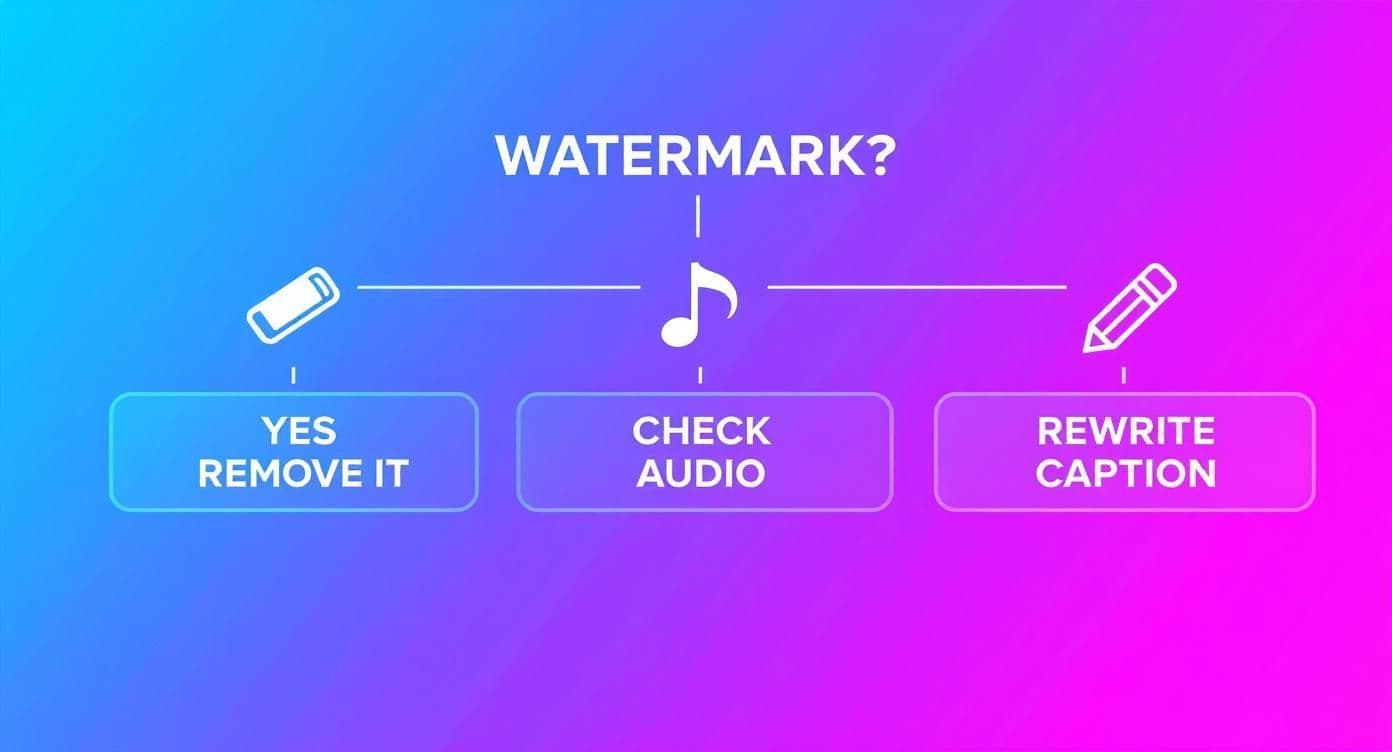 WATERMARK?

YES
REMOVE IT

CHECK
AUDIO

REWRITE
CAPTION