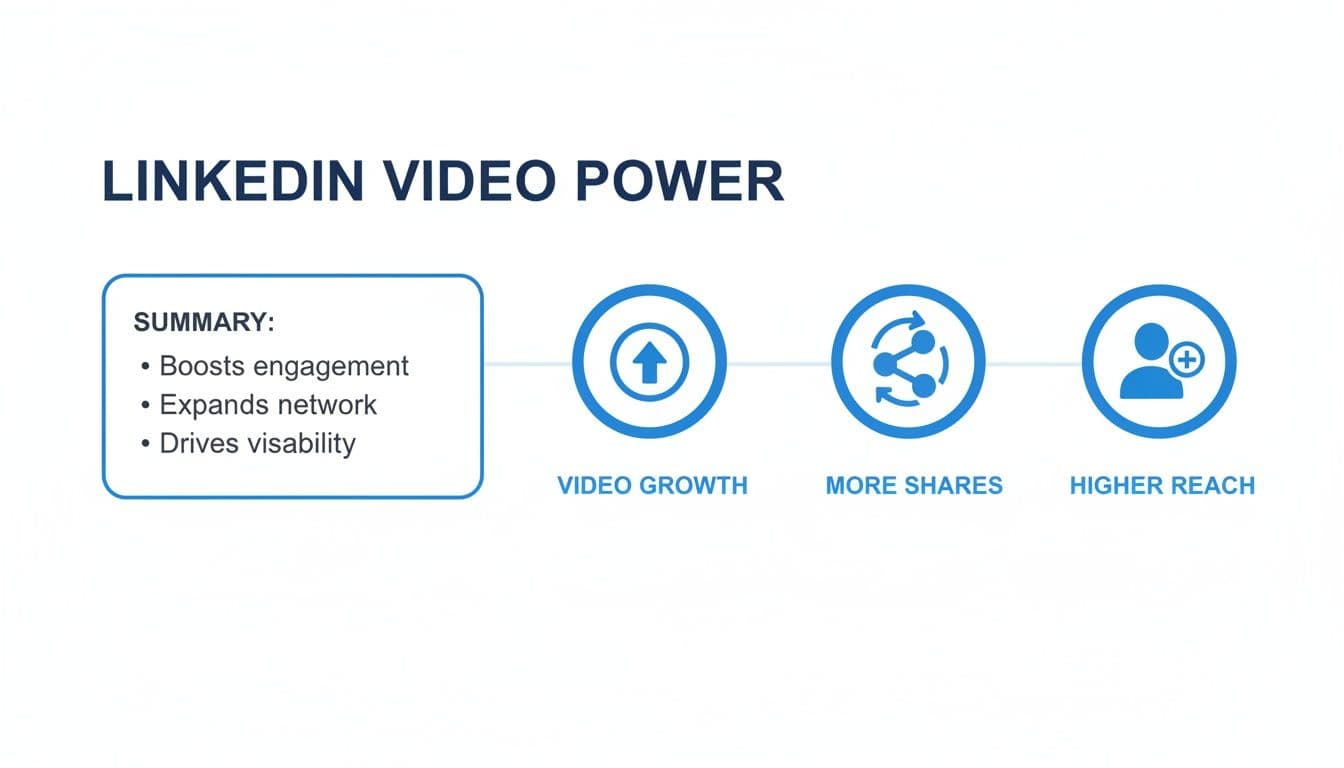 LINKEDIN VIDEO POWER

SUMMARY:
• Boosts engagement
• Expands network
• Drives visability

VIDEO GROWTH

MORE SHARES

HIGHER REACH