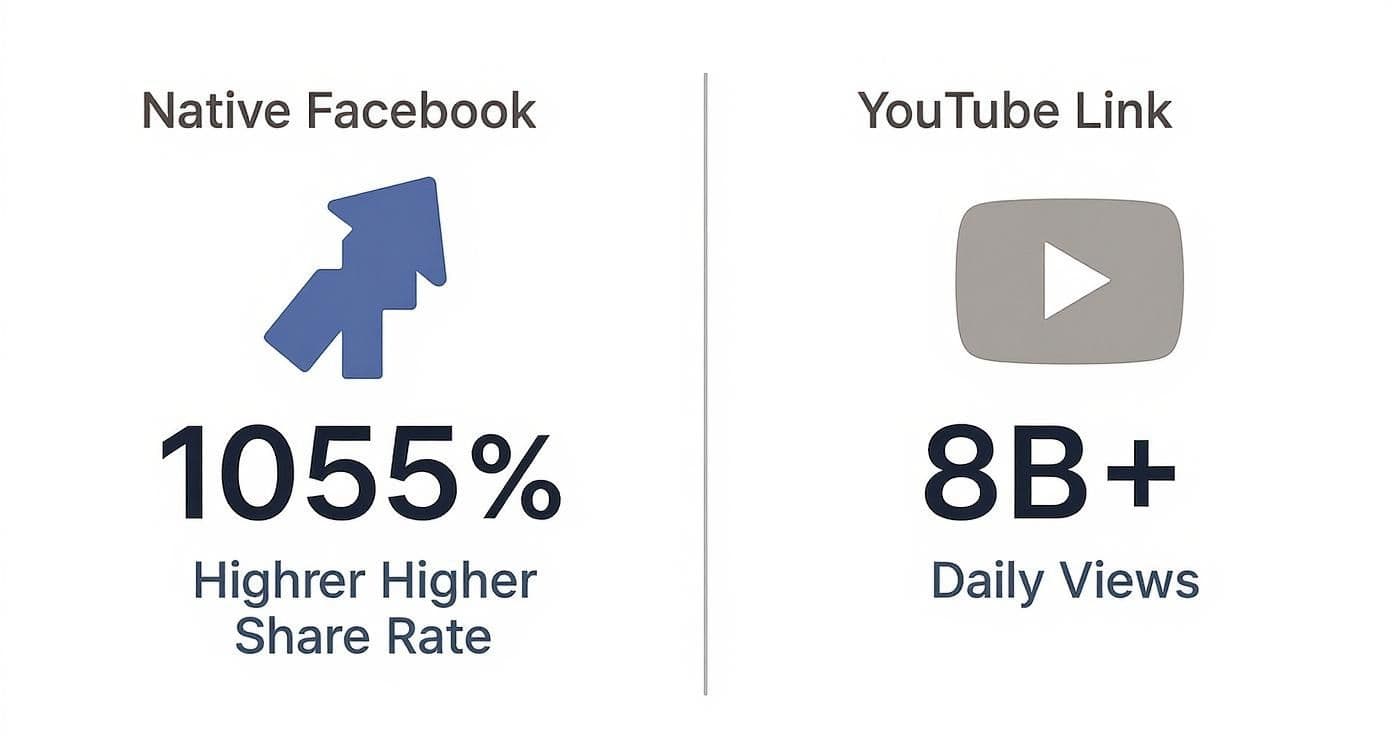 Native Facebook

1055%

Highrer Higher Share Rate

YouTube Link

8B+

Daily Views